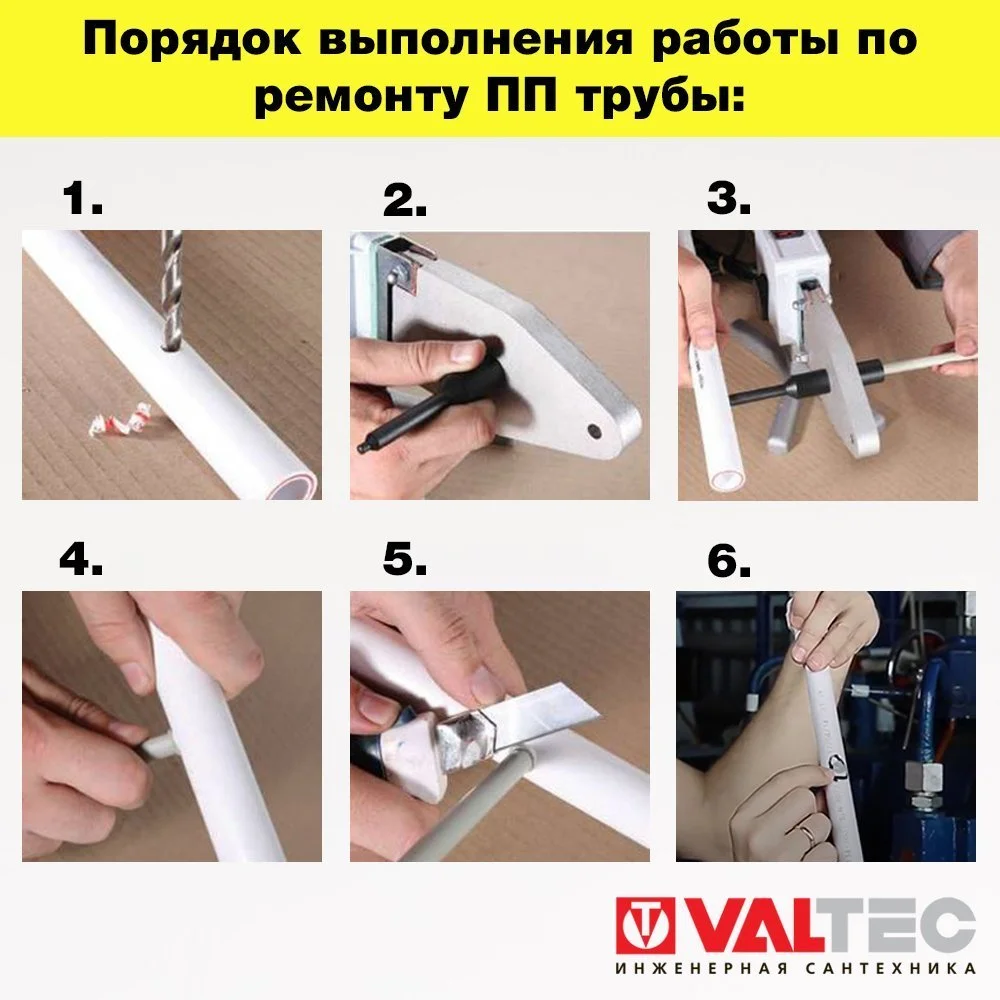 Порядок выполнения работы по ремонту ПП трубы:

1.

2.

3.

4.

5.

6.

VALTEC
ИНЖЕНЕРНАЯ САНТЕХНИКА