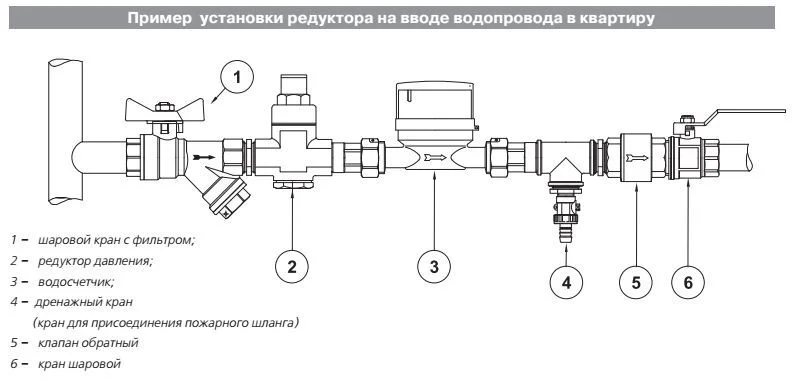 Пример установки редуктора на вводе водопровода в квартиру

1

2

3

4

5

6

1 – шаровой кран с фильтром;
2 – редуктор давления;
3 – водосчетчик;
4 – дренажный кран
(кран для присоединения пожарного шланга)
5 – клапан обратный
6 – кран шаровой