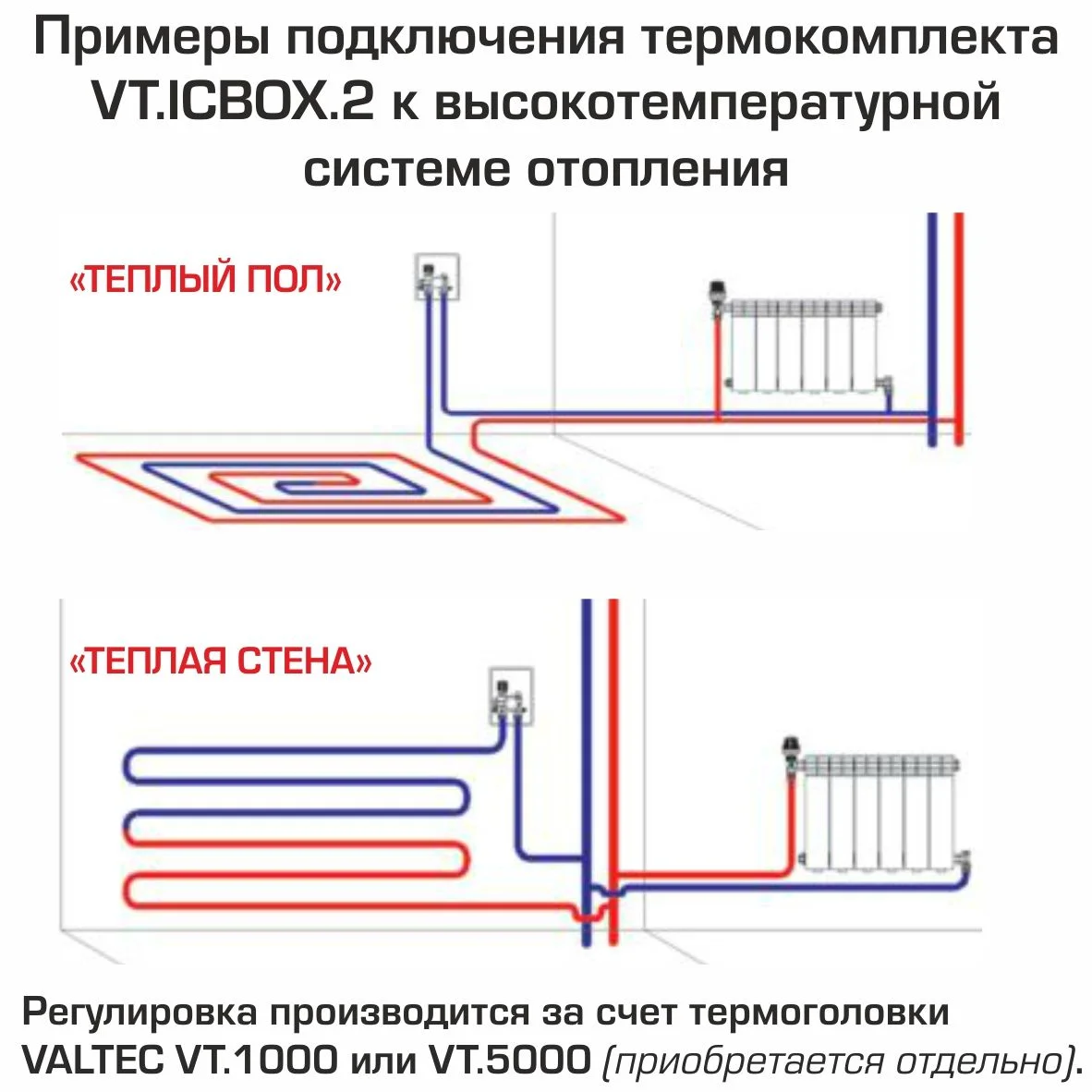 Примеры подключения термокомплекта VT.ICBOX.2 к высокотемпературной системе отопления

«ТЕПЛЫЙ ПОЛ»

«ТЕПЛАЯ СТЕНА»

Регулировка производится за счет термоголовки VALTEC VT.1000 или VT.5000 (приобретается отдельно).